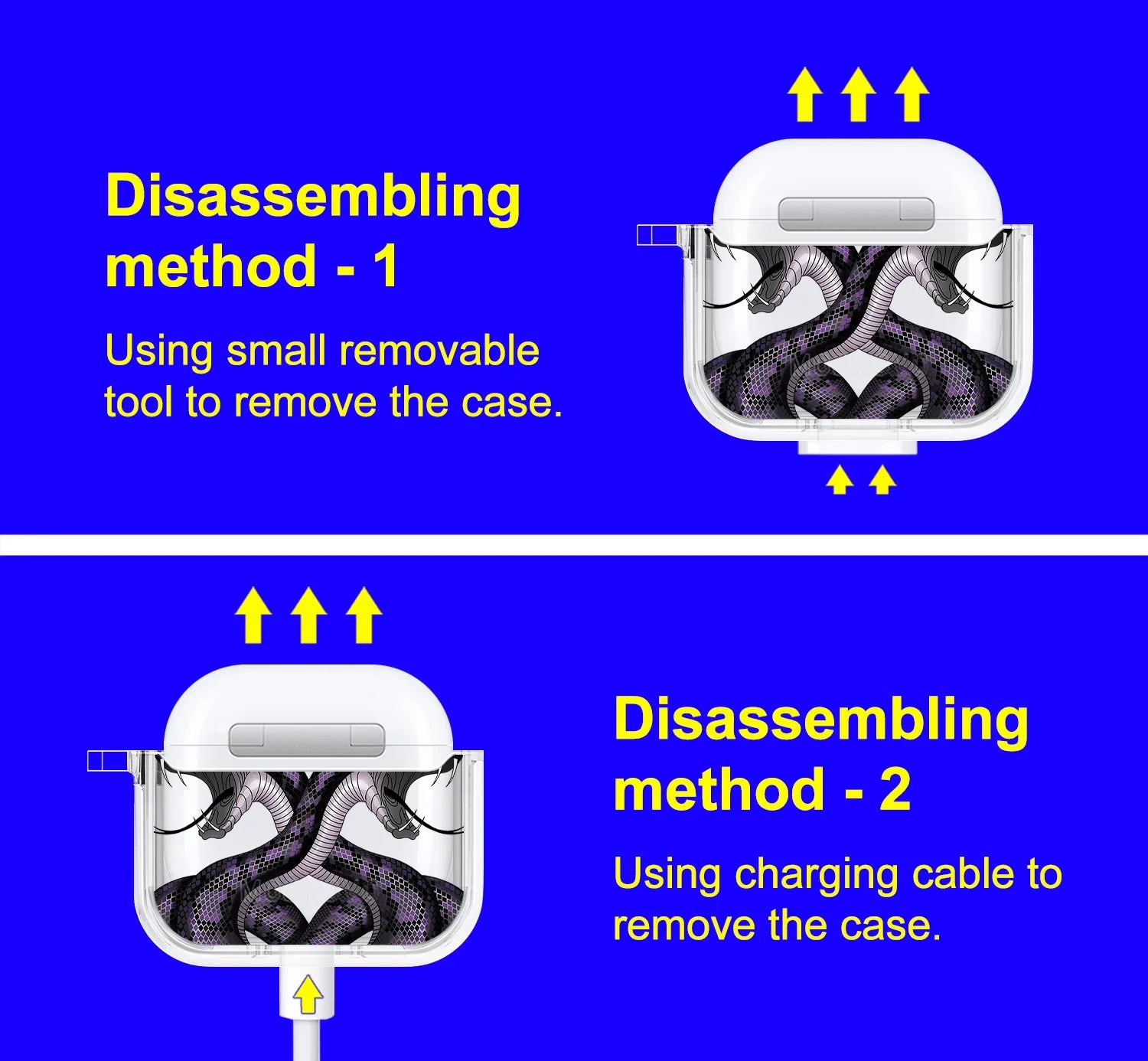 Disassembling method - 1

Using small removable tool to remove the case.

Disassembling method - 2

Using charging cable to remove the case.