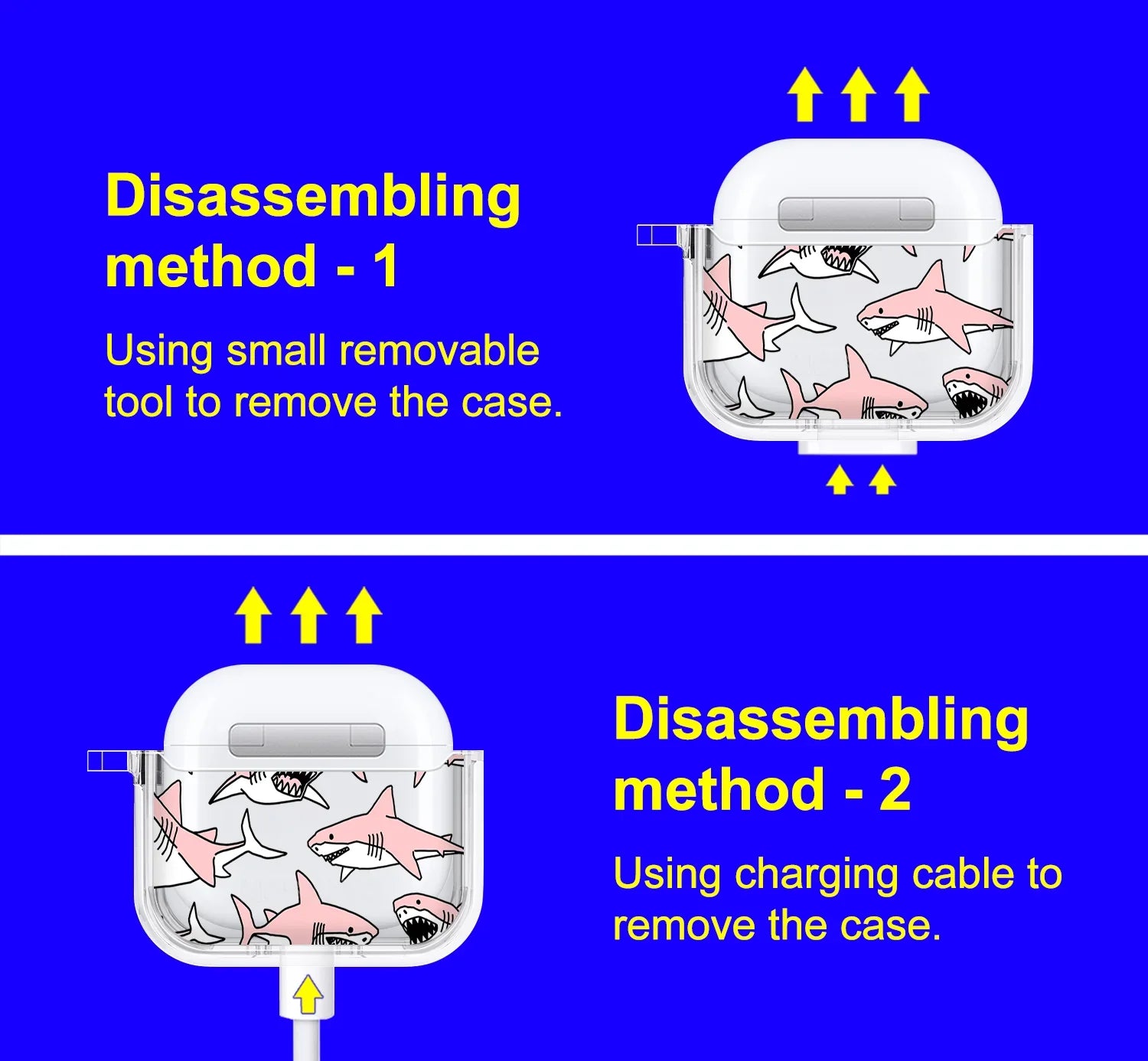 Disassembling method - 1

Using small removable tool to remove the case.

Disassembling method - 2

Using charging cable to remove the case.