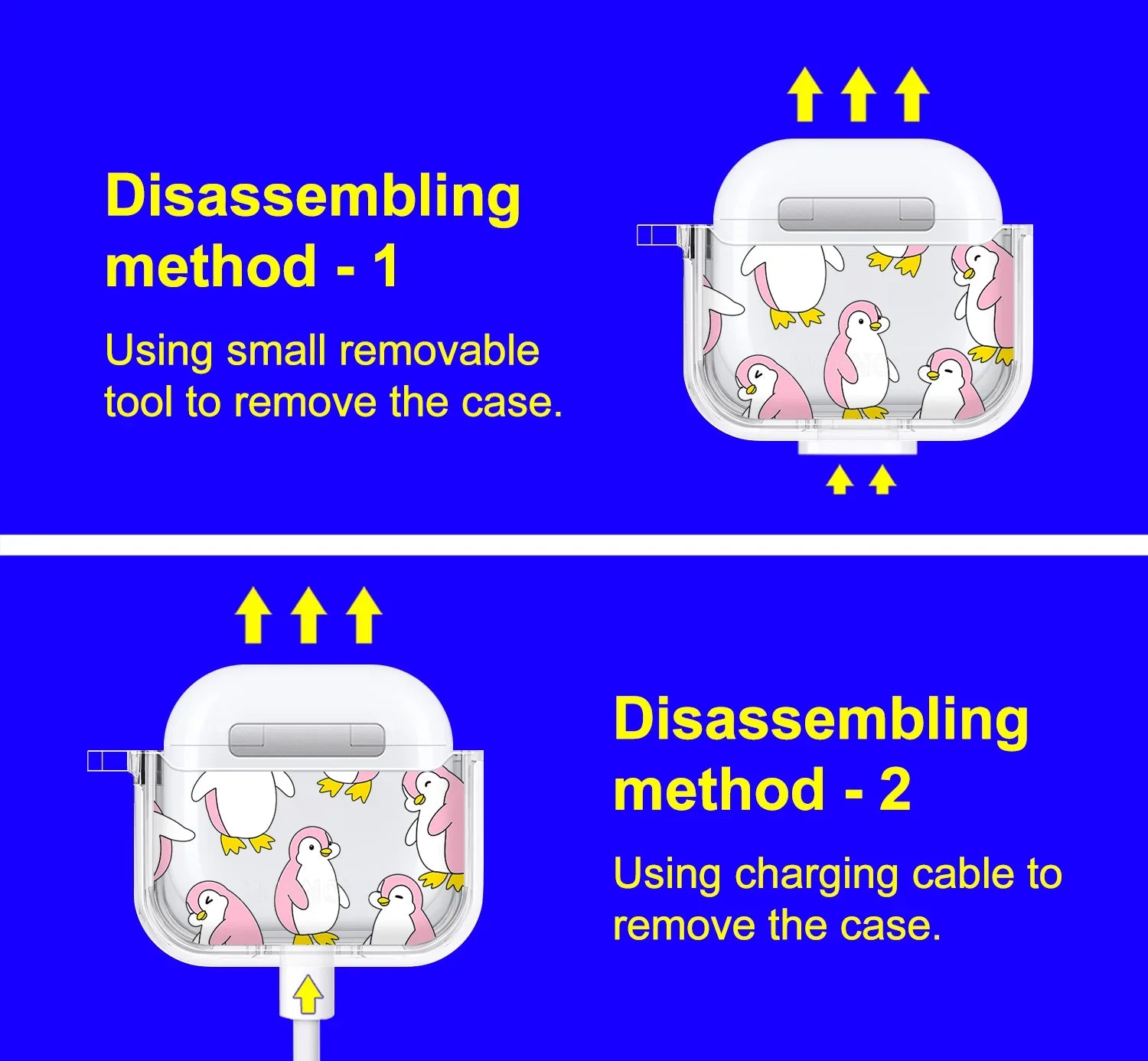 Disassembling method - 1

Using small removable tool to remove the case.

Disassembling method - 2

Using charging cable to remove the case.