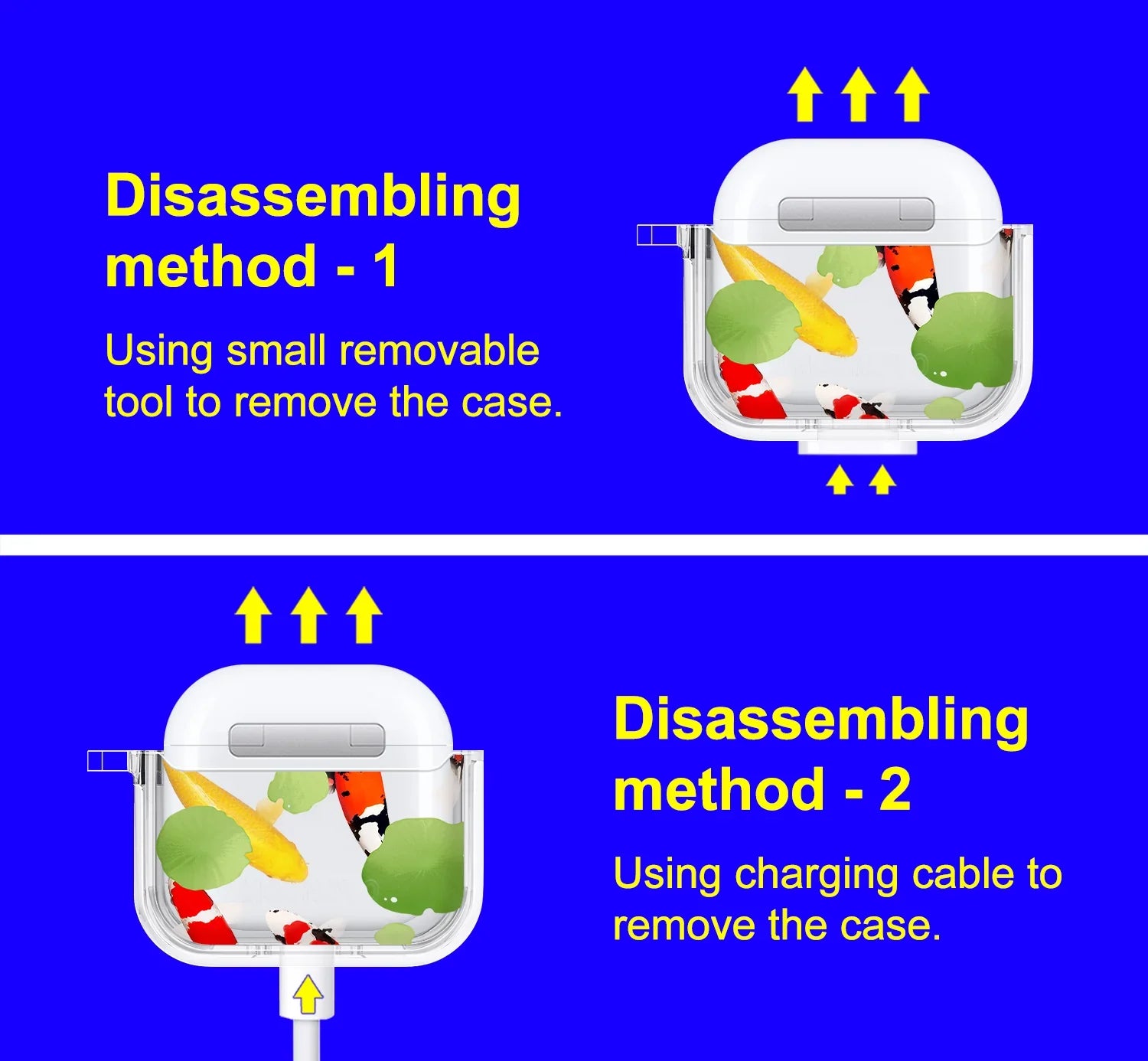 Disassembling method - 1

Using small removable tool to remove the case.

Disassembling method - 2

Using charging cable to remove the case.