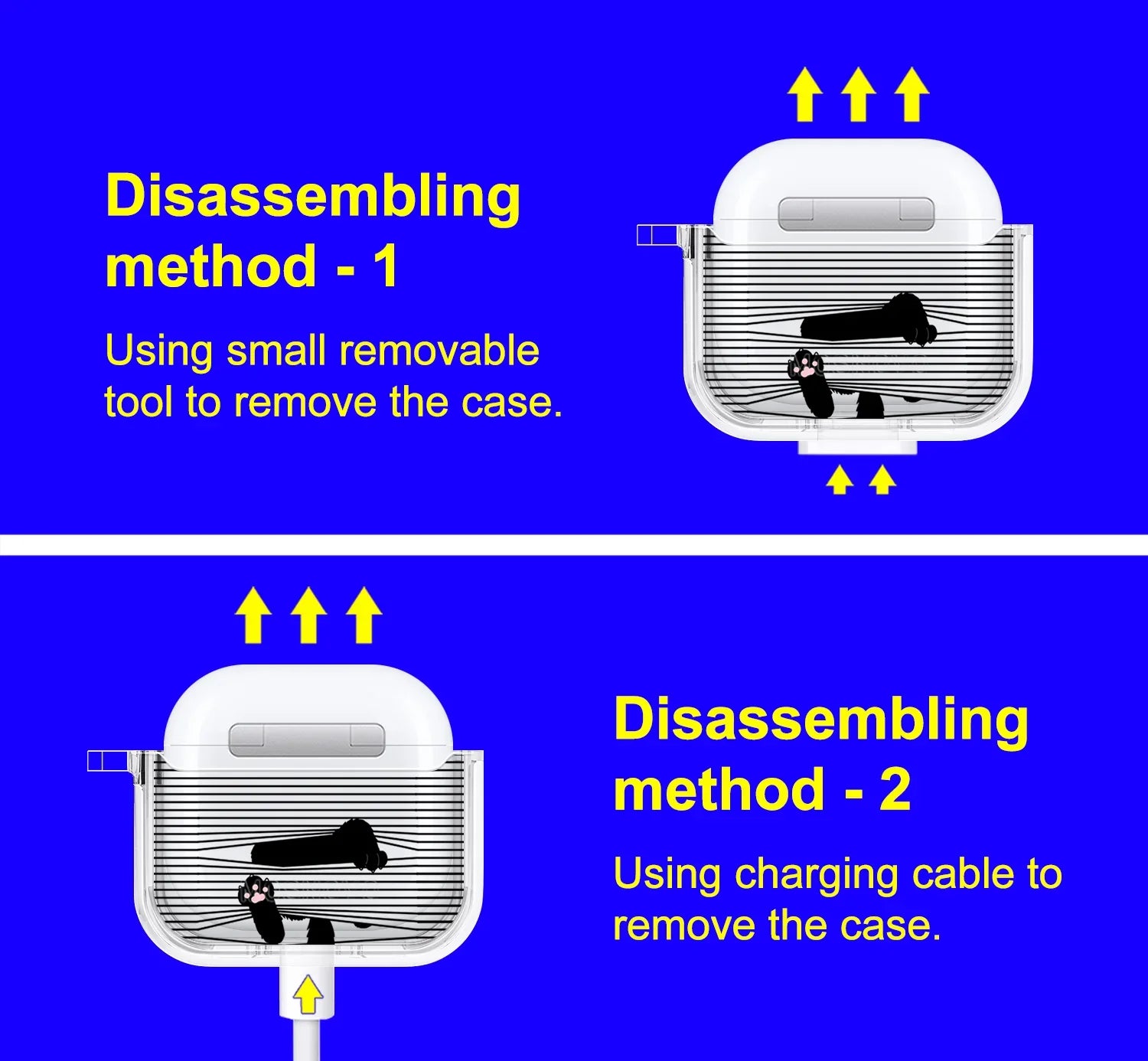 Disassembling method - 1

Using small removable tool to remove the case.

Disassembling method - 2

Using charging cable to remove the case.