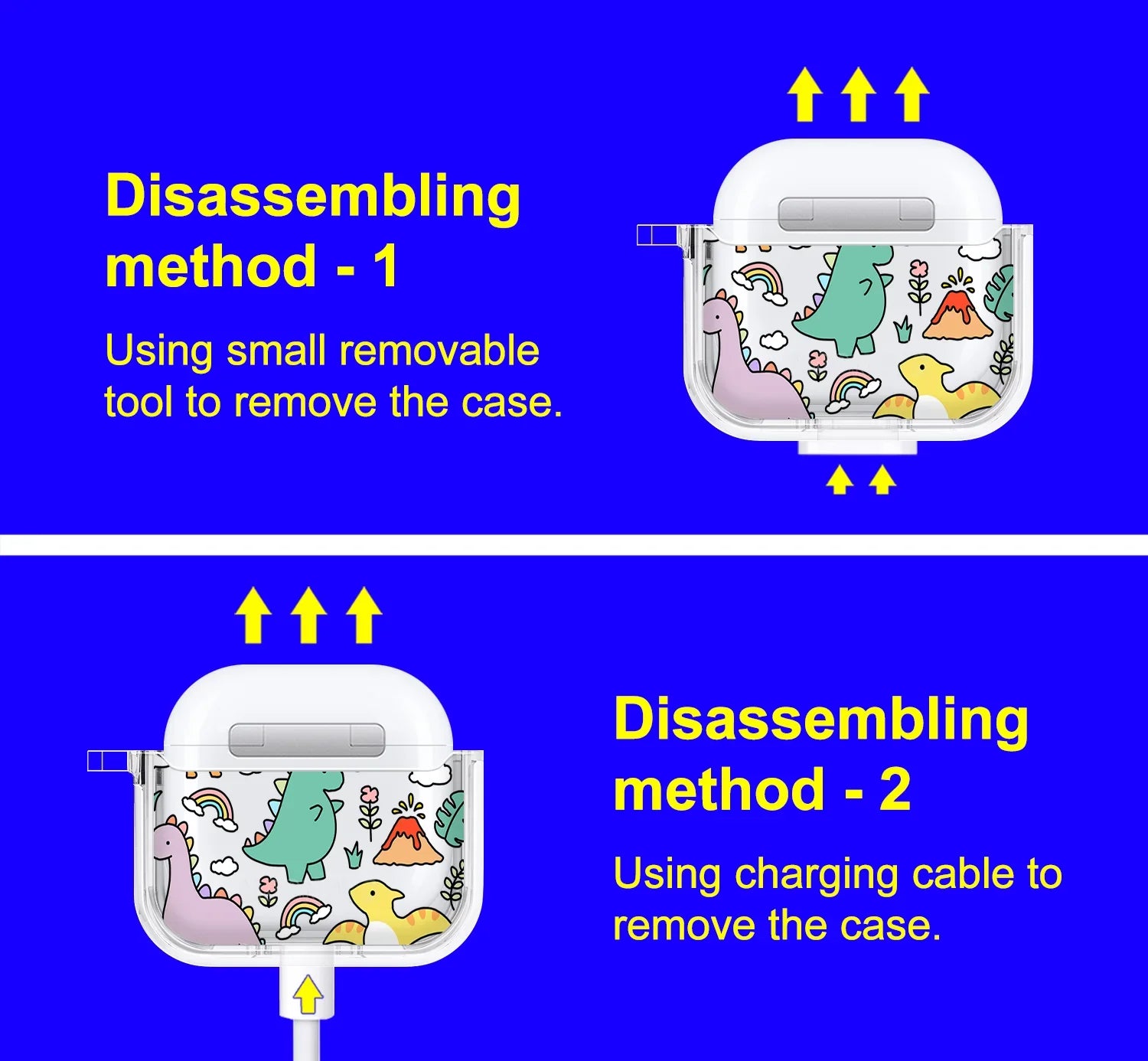 Disassembling method - 1

Using small removable tool to remove the case.

Disassembling method - 2

Using charging cable to remove the case.